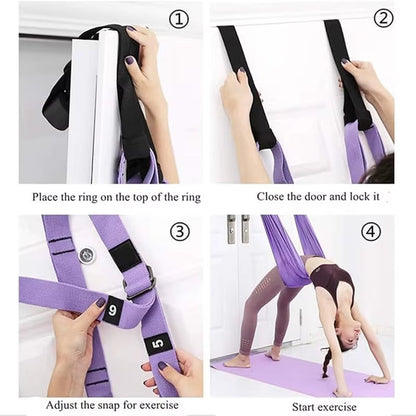 ①

Place the ring on the top of the ring

②

Close the door and lock it

③

9

5

Adjust the snap for exercise

④

Start exercise